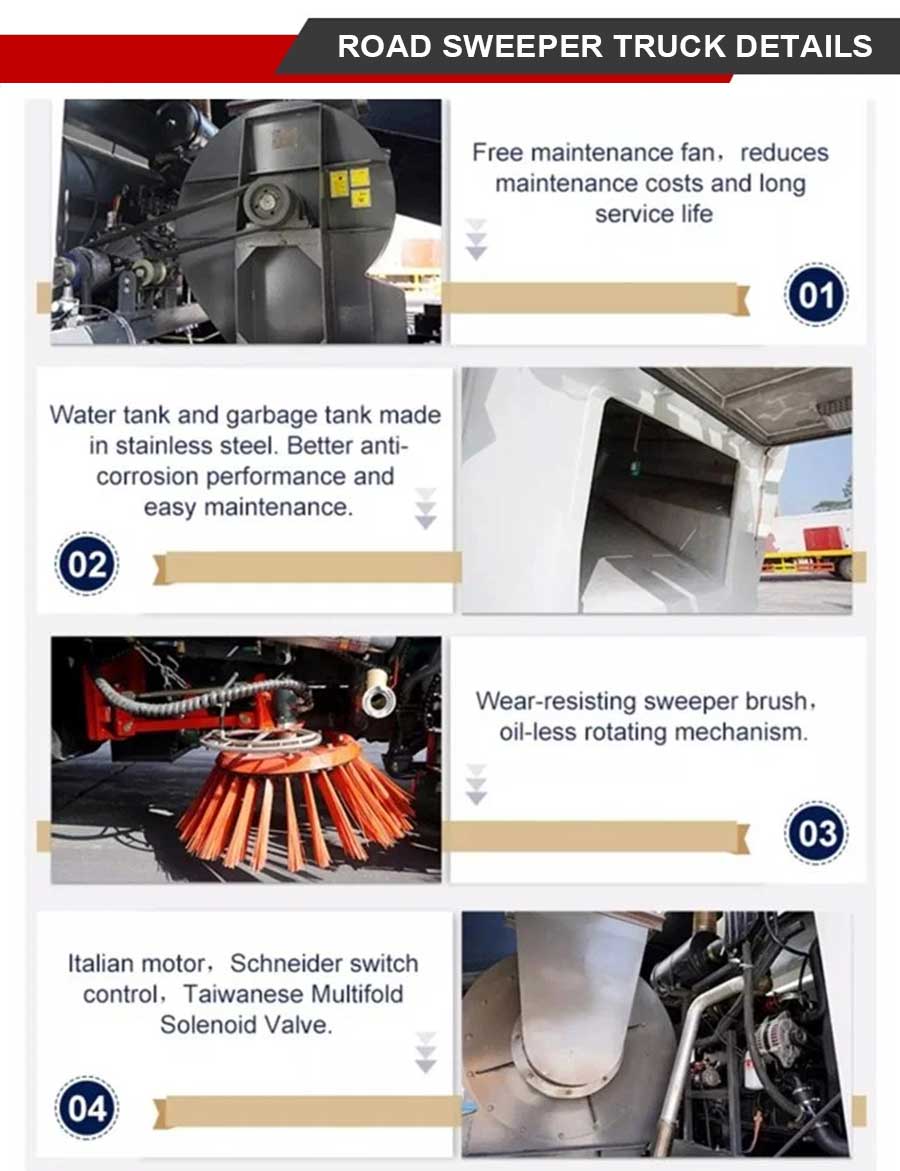 ROAD SWEEPER TRUCK DETAILS

Free maintenance fan，reduces maintenance costs and long service life

01

Water tank and garbage tank made in stainless steel. Better anti-corrosion performance and easy maintenance.

02

Wear-resisting sweeper brush，oil-less rotating mechanism.

03

Italian motor，Schneider switch control，Taiwanese Multifold Solenoid Valve.

04